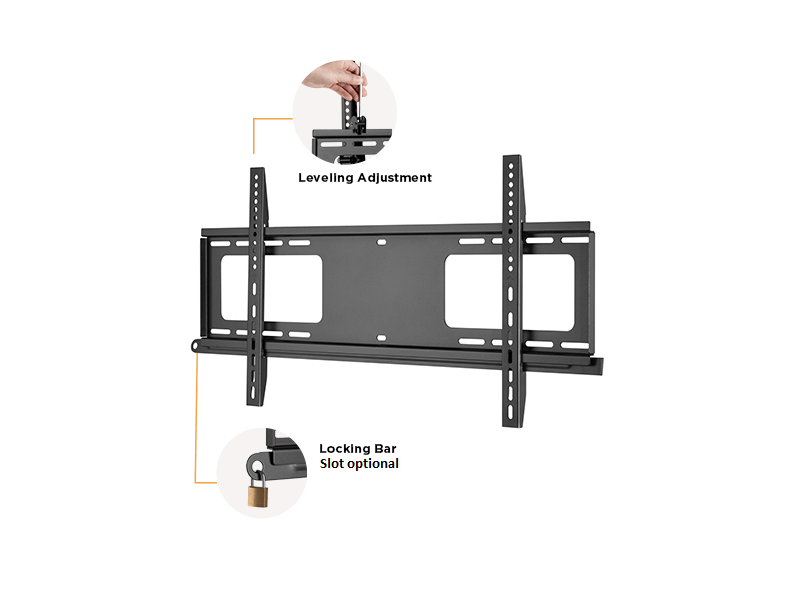 Leveling Adjustment

Locking Bar
Slot optional