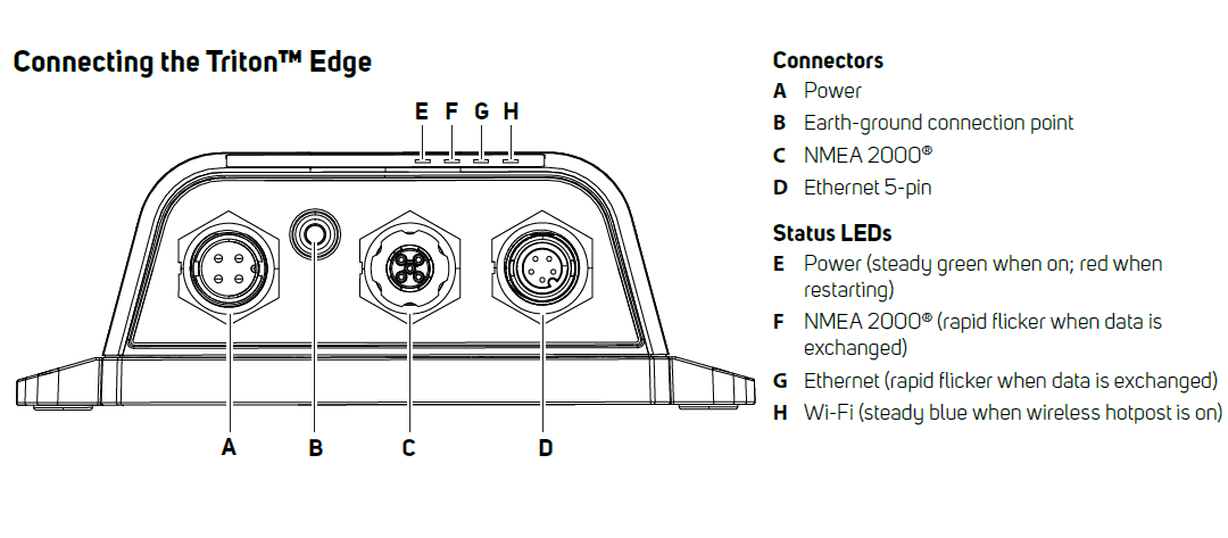 Connecting the Triton™ Edge

E F G H

A B C D

Connectors
A Power
B Earth-ground connection point
C NMEA 2000®
D Ethernet 5-pin

Status LEDs
E Power (steady green when on; red when restarting)
F NMEA 2000® (rapid flicker when data is exchanged)
G Ethernet (rapid flicker when data is exchanged)
H Wi-Fi (steady blue when wireless hotpost is on)